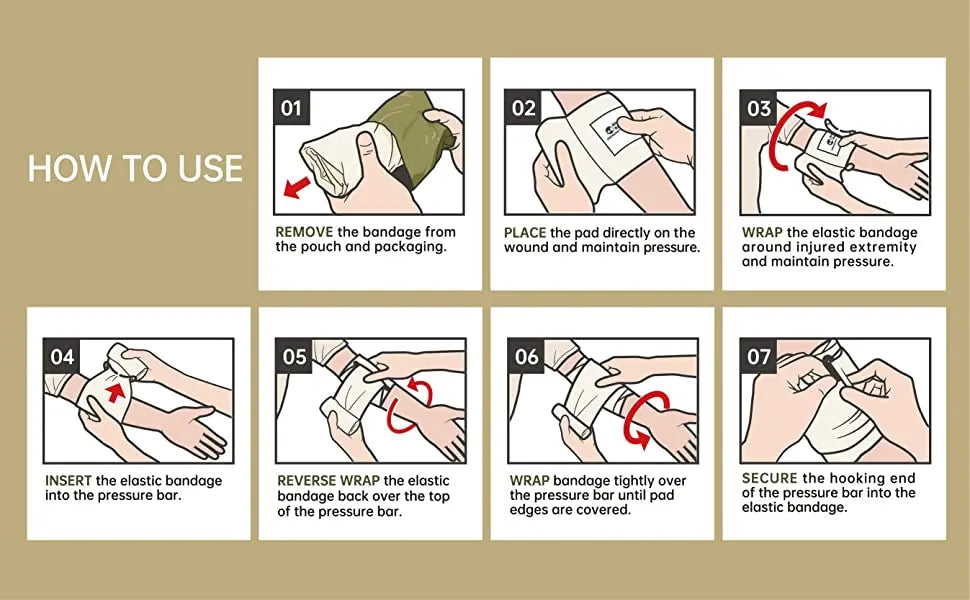 HOW TO USE

01

REMOVE the bandage from the pouch and packaging.

02

PLACE the pad directly on the wound and maintain pressure.

03

WRAP the elastic bandage around injured extremity and maintain pressure.

04

INSERT the elastic bandage into the pressure bar.

05

REVERSE WRAP the elastic bandage back over the top of the pressure bar.

06

WRAP bandage tightly over the pressure bar until pad edges are covered.

07

SECURE the hooking end of the pressure bar into the elastic bandage.